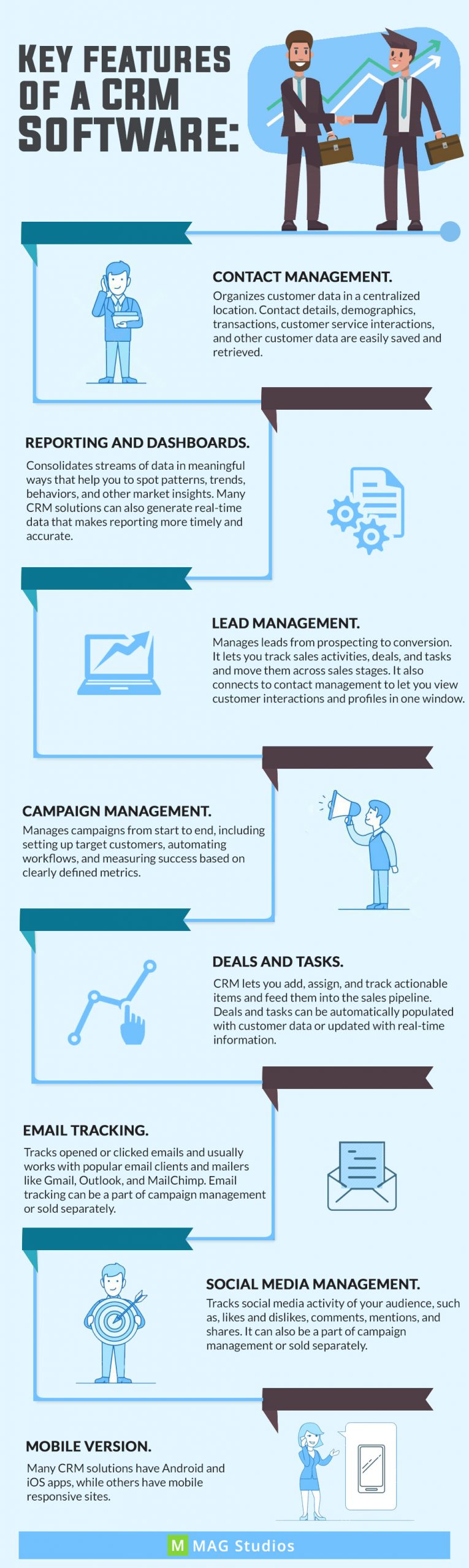 KEY FEATURES OF A CRM SOFTWARE:

CONTACT MANAGEMENT.

Organizes customer data in a centralized location. Contact details, demographics, transactions, customer service interactions, and other customer data are easily saved and retrieved.

REPORTING AND DASHBOARDS.

Consolidates streams of data in meaningful ways that help you to spot patterns, trends, behaviors, and other market insights. Many CRM solutions can also generate real-time data that makes reporting more timely and accurate.

LEAD MANAGEMENT.

Manages leads from prospecting to conversion. It lets you track sales activities, deals, and tasks and move them across sales stages. It also connects to contact management to let you view customer interactions and profiles in one window.

CAMPAIGN MANAGEMENT.

Manages campaigns from start to end, including setting up target customers, automating workflows, and measuring success based on clearly defined metrics.

DEALS AND TASKS.

CRM lets you add, assign, and track actionable items and feed them into the sales pipeline. Deals and tasks can be automatically populated with customer data or updated with real-time information.

EMAIL TRACKING.

Tracks opened or clicked emails and usually works with popular email clients and mailers like Gmail, Outlook, and MailChimp. Email tracking can be a part of campaign management or sold separately.

SOCIAL MEDIA MANAGEMENT.

Tracks social media activity of your audience, such as, likes and dislikes, comments, mentions, and shares. It can also be a part of campaign management or sold separately.

MOBILE VERSION.

Many CRM solutions have Android and iOS apps, while others have mobile responsive sites.

M MAG Studios