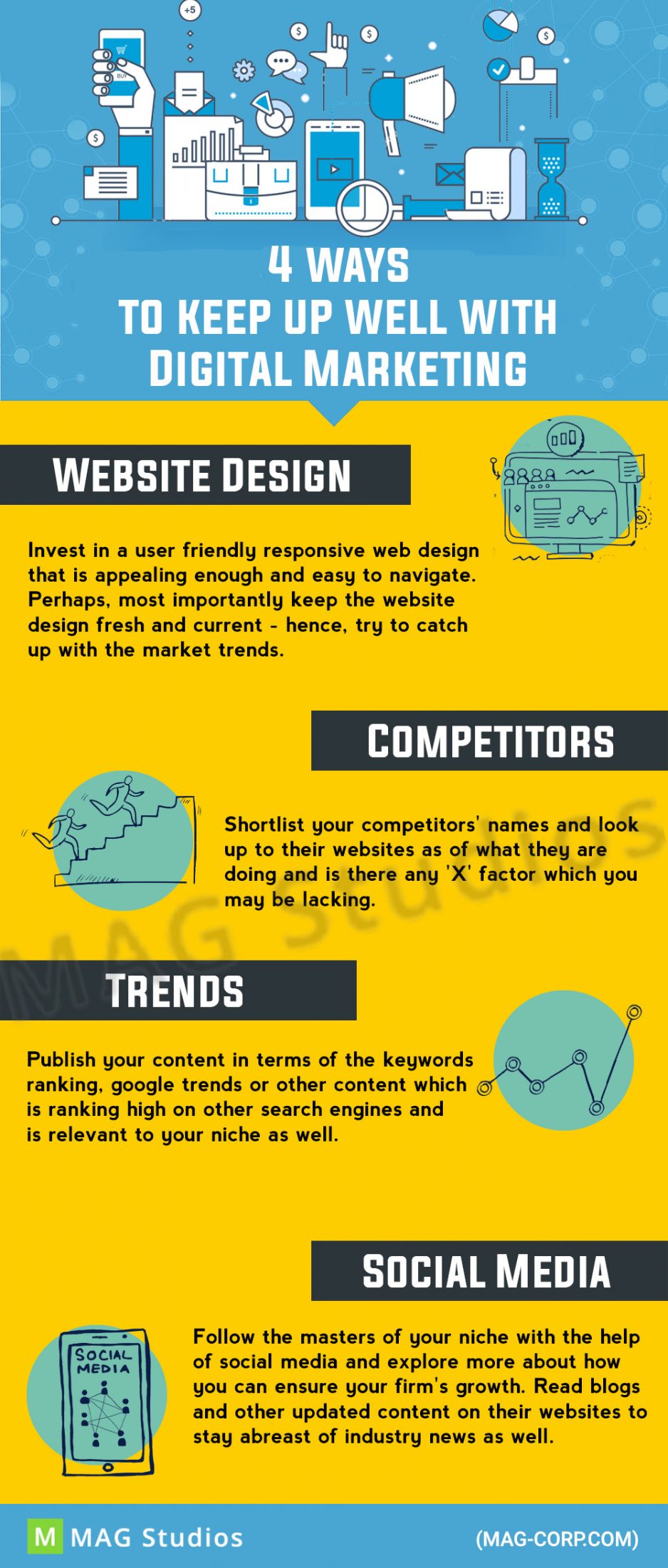 +5

BUY

4 WAYS
TO KEEP UP WELL WITH
DIGITAL MARKETING

WEBSITE DESIGN

Invest in a user friendly responsive web design that is appealing enough and easy to navigate. Perhaps, most importantly keep the website design fresh and current - hence, try to catch up with the market trends.

COMPETITORS

Shortlist your competitors' names and look up to their websites as of what they are doing and is there any 'X' factor which you may be lacking.

MAG Studios

TRENDS

Publish your content in terms of the keywords ranking, google trends or other content which is ranking high on other search engines and is relevant to your niche as well.

SOCIAL MEDIA

SOCIAL MEDIA

Follow the masters of your niche with the help of social media and explore more about how you can ensure your firm's growth. Read blogs and other updated content on their websites to stay abreast of industry news as well.

M MAG Studios

(MAG-CORP.COM)